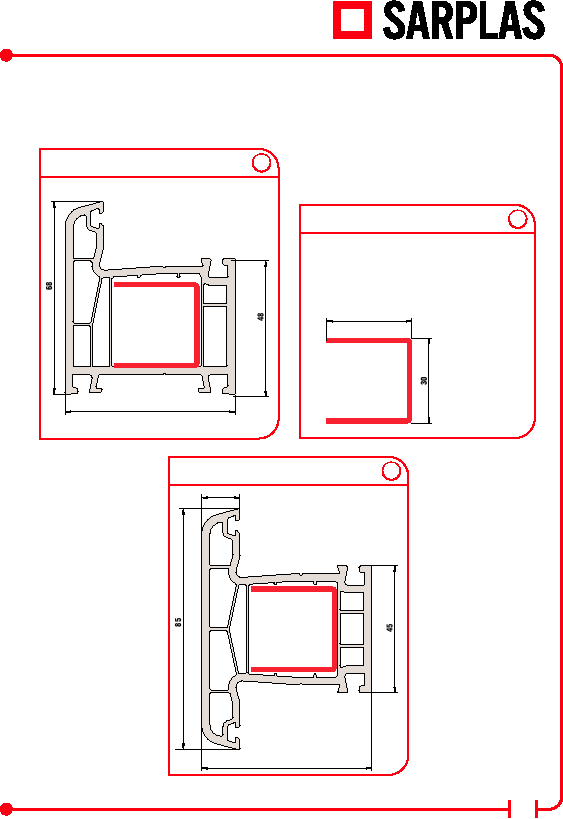 SARPLAS

68

48

30

85

45